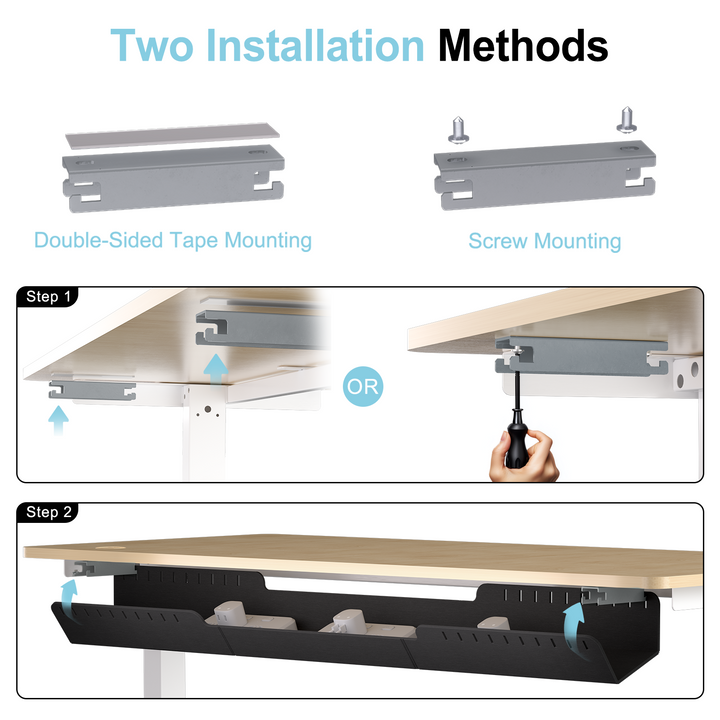 Two Installation Methods

Double-Sided Tape Mounting

Screw Mounting

Step 1

OR

Step 2