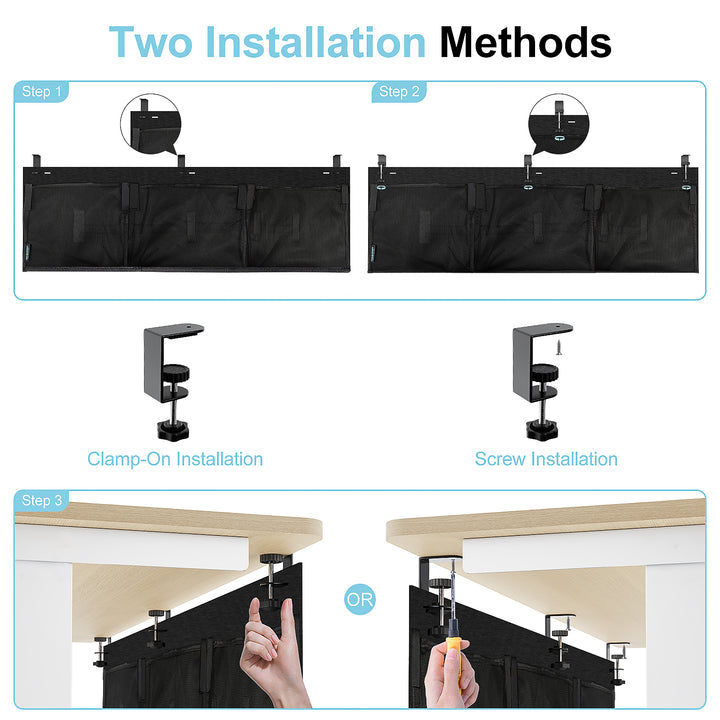 Two Installation Methods

Step 1

Step 2

Clamp-On Installation

Screw Installation

Step 3

OR